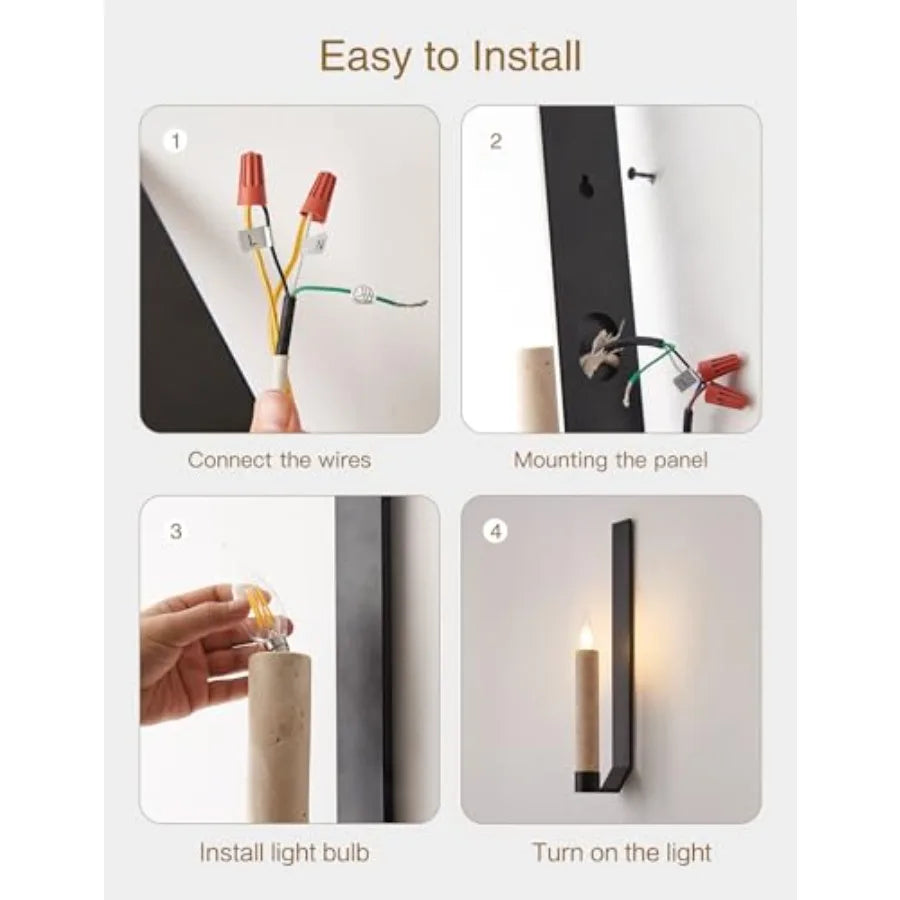 Easy to Install

1

L

N

Connect the wires

2

Mounting the panel

3

Install light bulb

4

Turn on the light