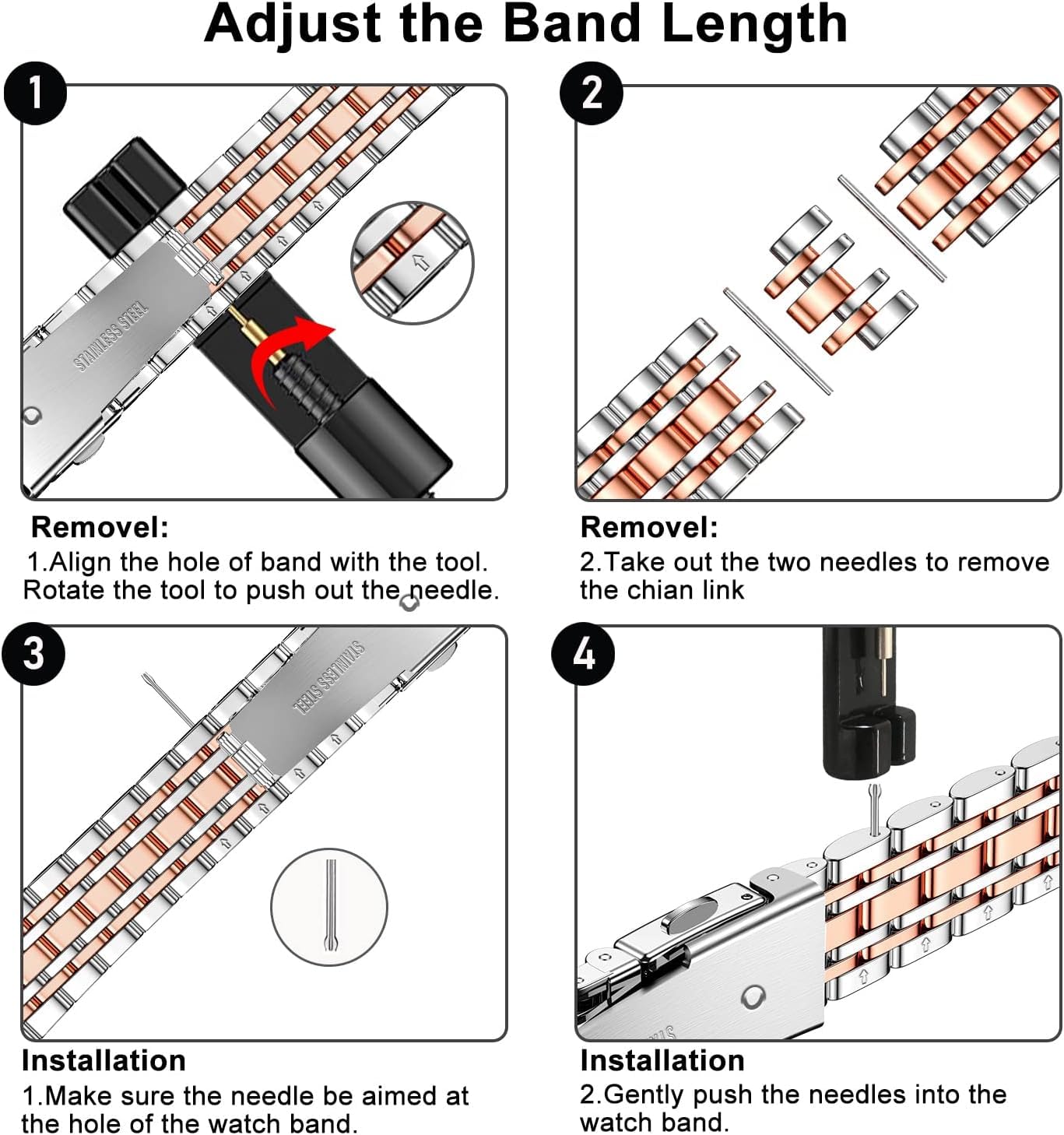 Adjust the Band Length

1

STAINLESS STEEL

Removel:

1.Align the hole of band with the tool. Rotate the tool to push out the needle.

2

Removel:

2.Take out the two needles to remove the chian link

3

STAINLESS STEEL

Installation

1.Make sure the needle be aimed at the hole of the watch band.

4

Installation

2.Gently push the needles into the watch band.